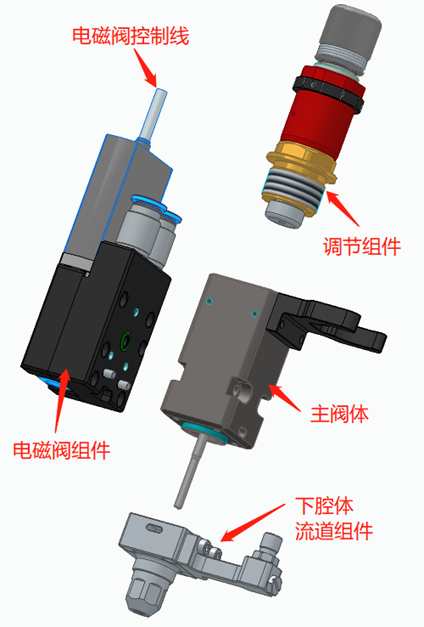 电磁阀控制线

调节组件

主阀体

电磁阀组件

下腔体
流道组件